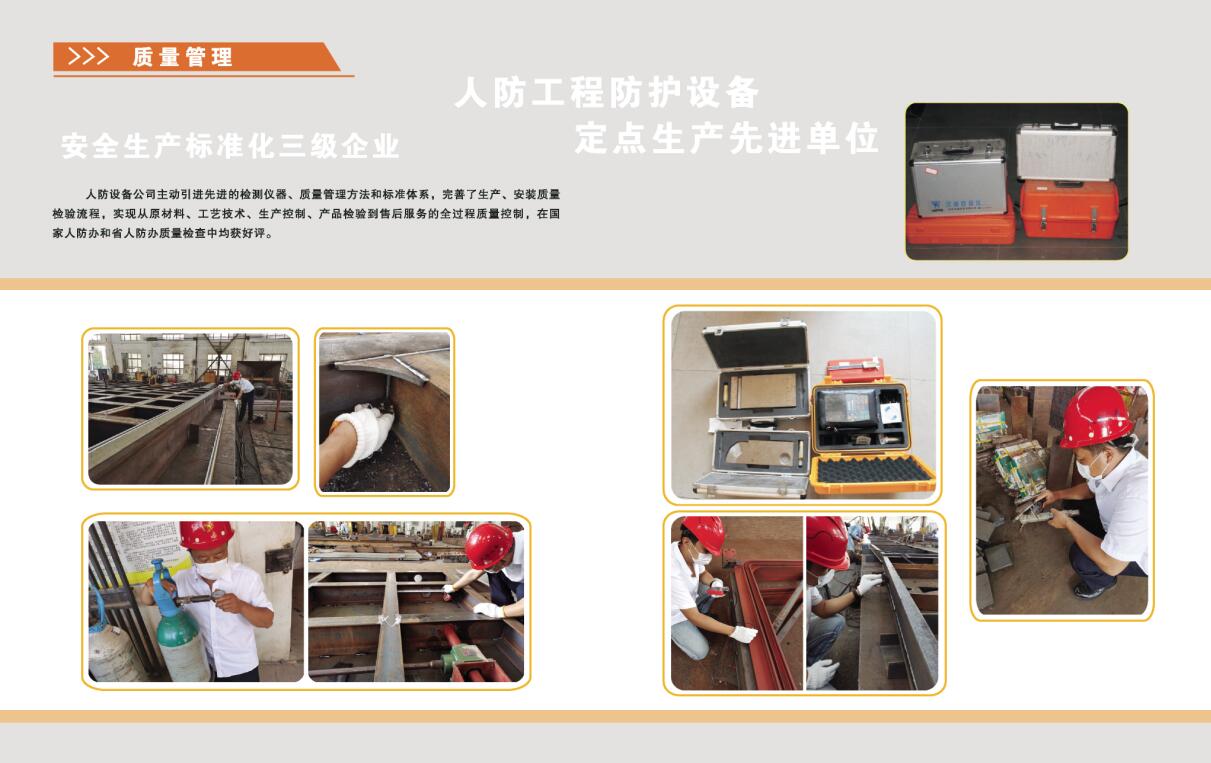 >>> 质量管理

安全生产标准化三级企业

人防工程防护设备
定点生产先进单位

人防设备公司主动引进先进的检测仪器、质量管理方法和标准体系，完善了生产、安装质量检验流程，实现从原材料、工艺技术、生产控制、产品检验到售后服务的全过程质量控制，在国家人防办和省人防办质量检查中均获好评。